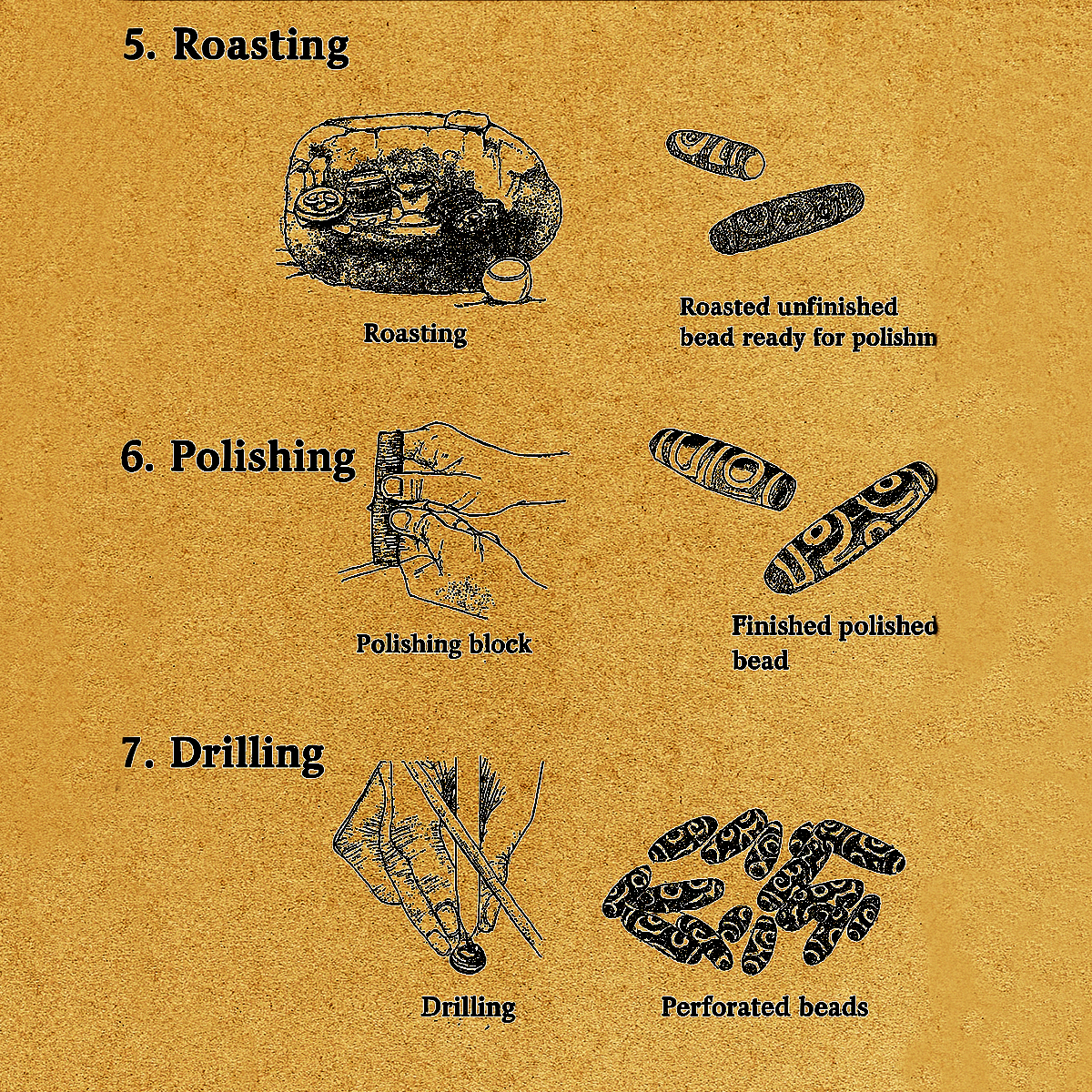 5. Roasting

Roasting

Roasted unfinished bead ready for polishin

6. Polishing

Polishing block

Finished polished bead

7. Drilling

Drilling

Perforated beads